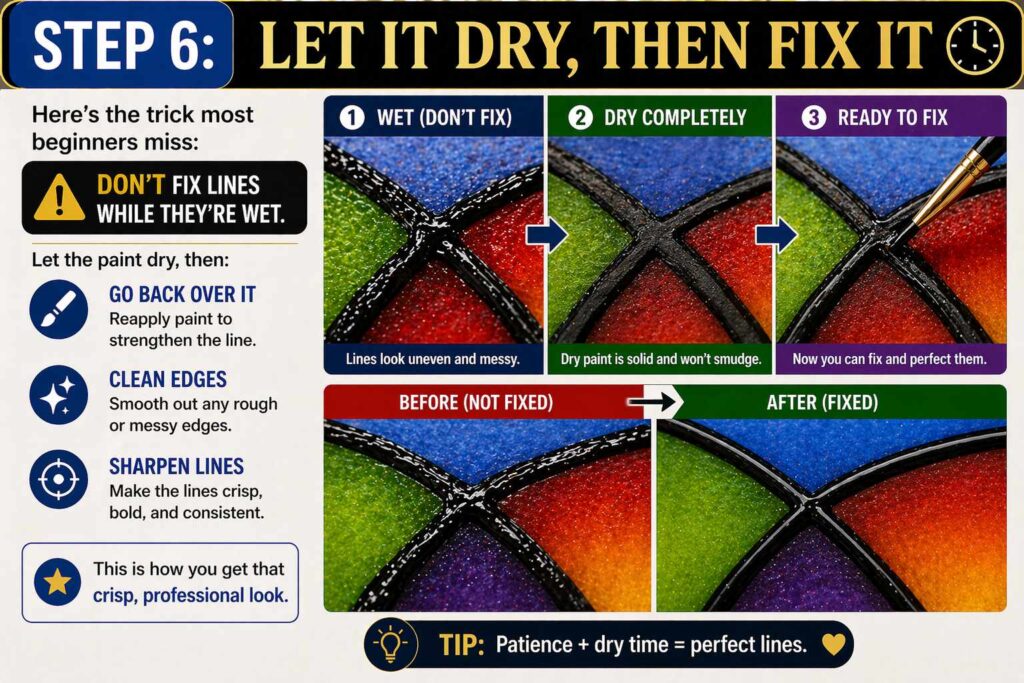 STEP 6: LET IT DRY, THEN FIX IT

Here's the trick most beginners miss:

DON'T FIX LINES WHILE THEY'RE WET.

Let the paint dry, then:

GO BACK OVER IT
Reapply paint to strengthen the line.

CLEAN EDGES
Smooth out any rough or messy edges.

SHARPEN LINES
Make the lines crisp, bold, and consistent.

This is how you get that crisp, professional look.

1 WET (DON'T FIX)
Lines look uneven and messy.

2 DRY COMPLETELY
Dry paint is solid and won't smudge.

3 READY TO FIX
Now you can fix and perfect them.

BEFORE (NOT FIXED)

AFTER (FIXED)

TIP: Patience + dry time = perfect lines.