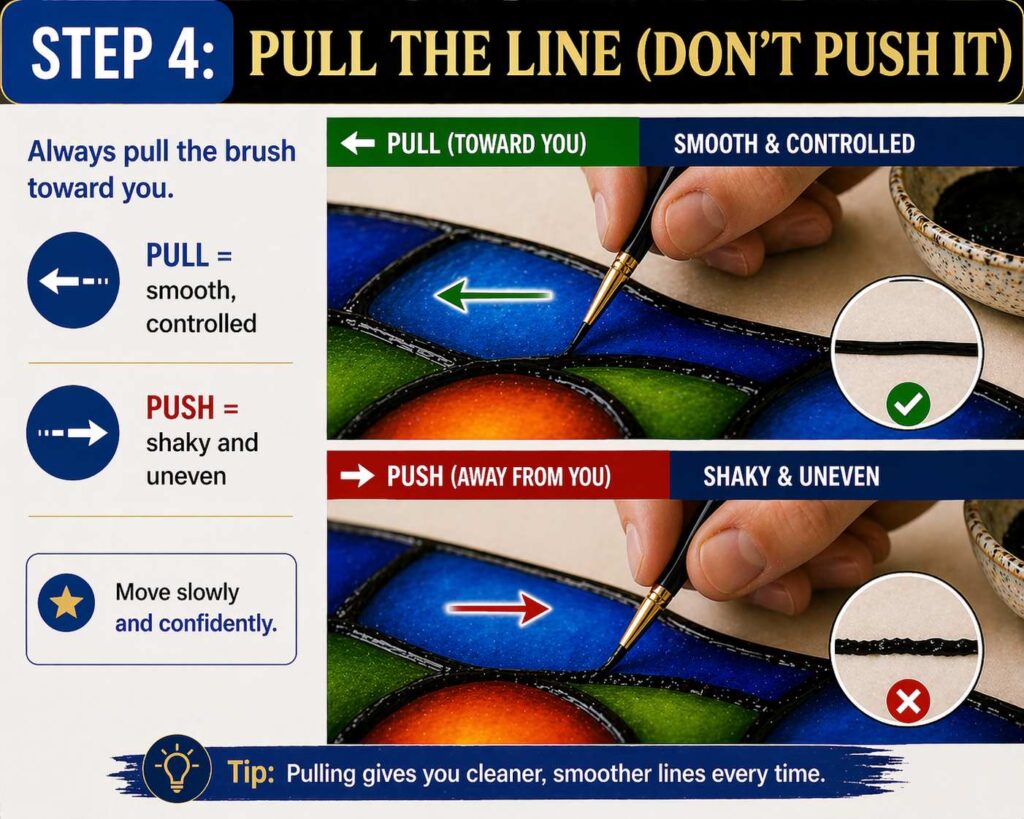 STEP 4: PULL THE LINE (DON'T PUSH IT)

Always pull the brush toward you.

PULL = smooth, controlled

PUSH = shaky and uneven

Move slowly and confidently.

PULL (TOWARD YOU)

SMOOTH & CONTROLLED

PUSH (AWAY FROM YOU)

SHAKY & UNEVEN

Tip: Pulling gives you cleaner, smoother lines every time.